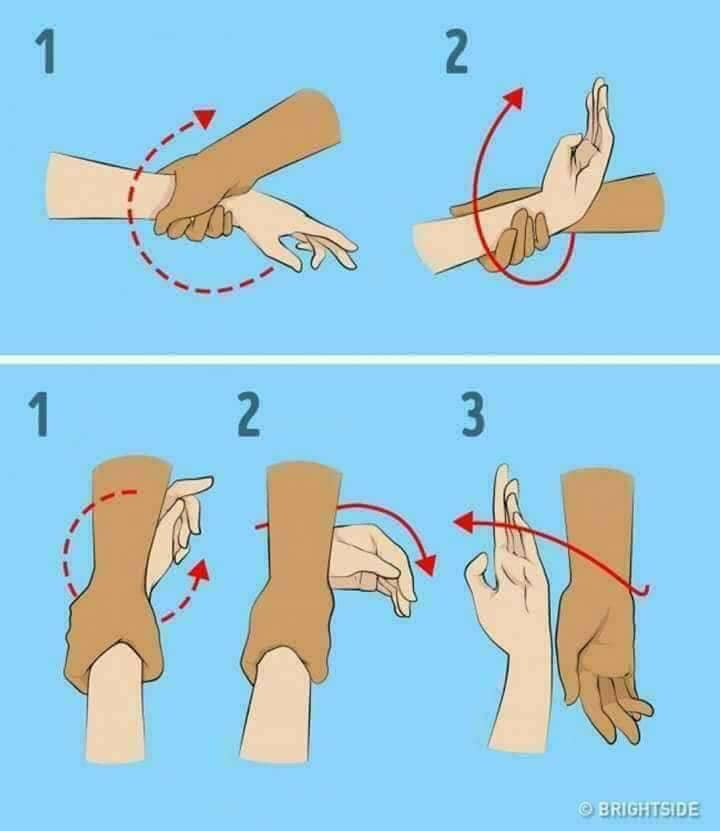 1

2

1

2

3

© BRIGHTSIDE